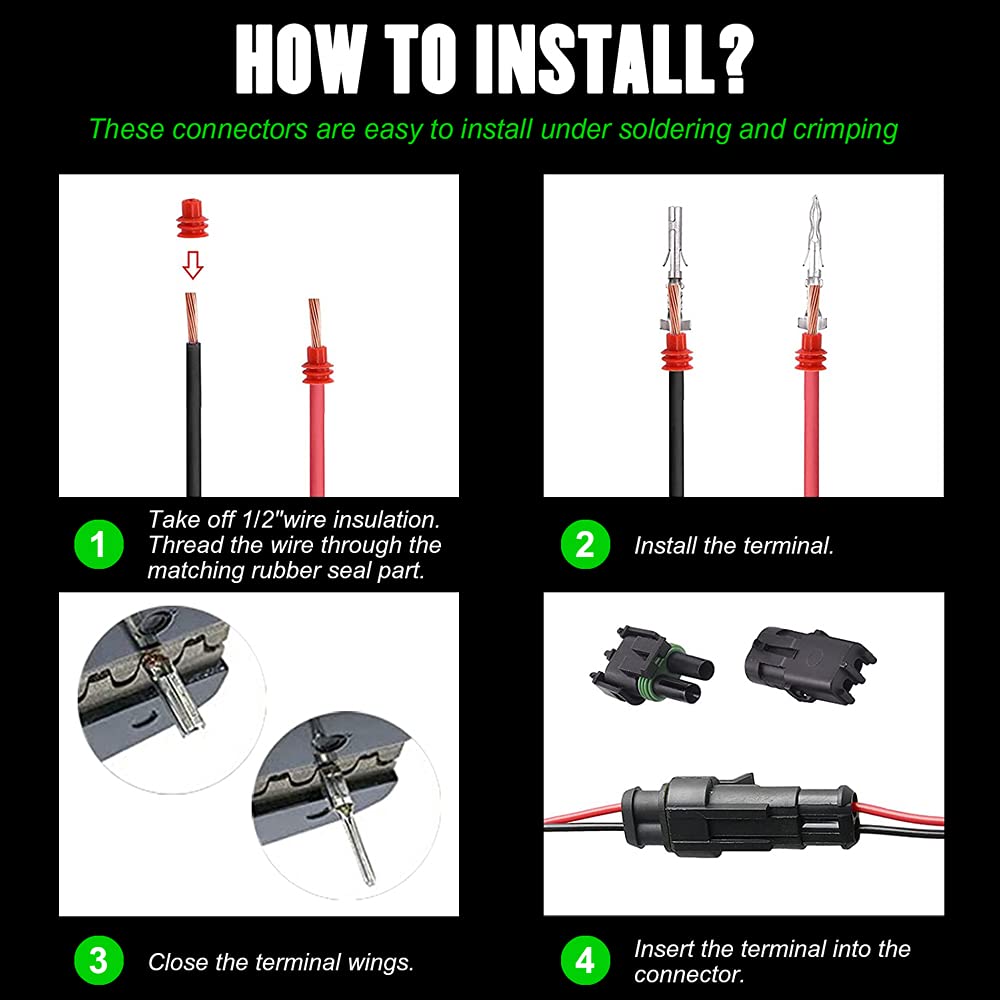 HOW TO INSTALL?

These connectors are easy to install under soldering and crimping

1 Take off 1/2"wire insulation. Thread the wire through the matching rubber seal part.

2 Install the terminal.

3 Close the terminal wings.

4 Insert the terminal into the connector.